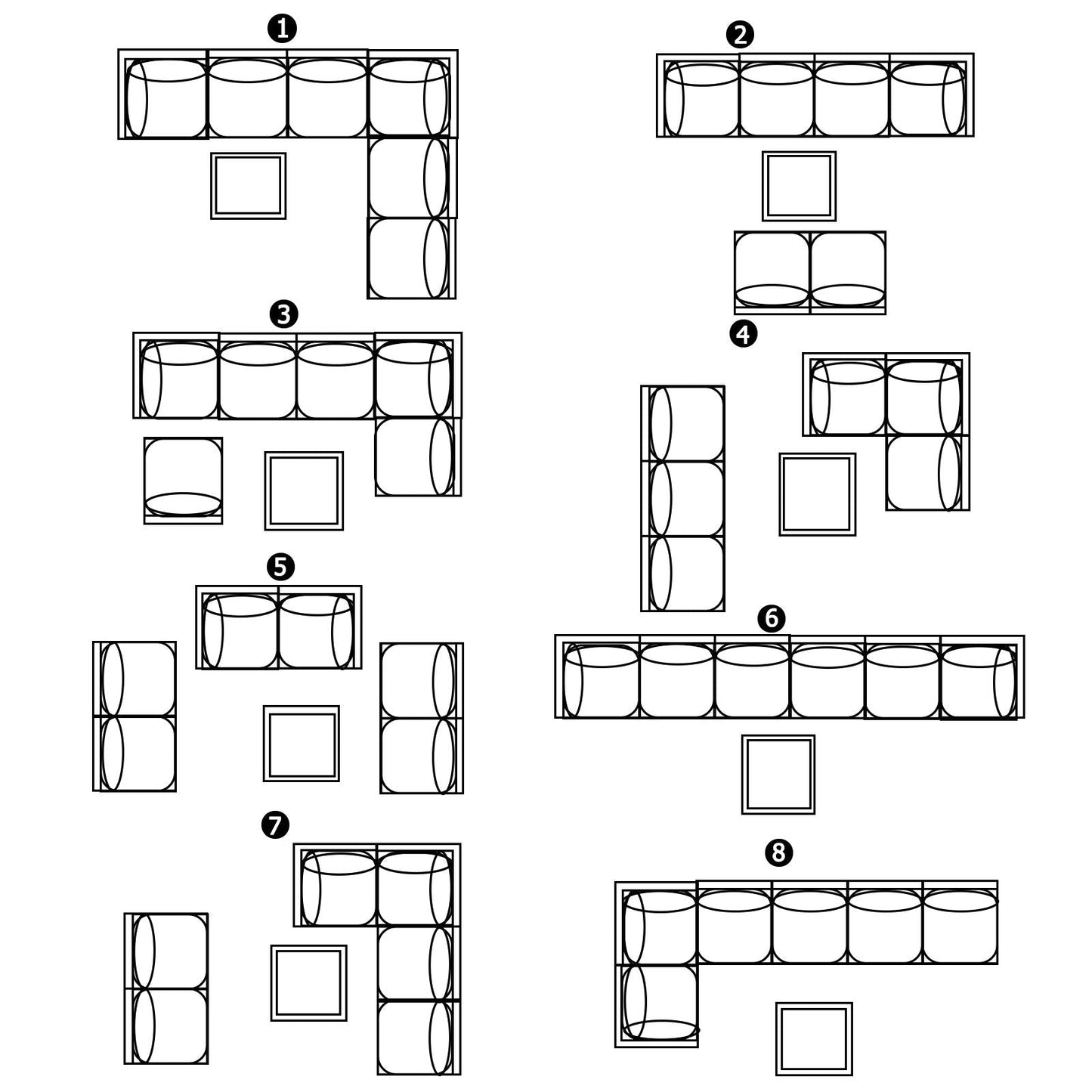 1

2

3

4

5

6

7

8