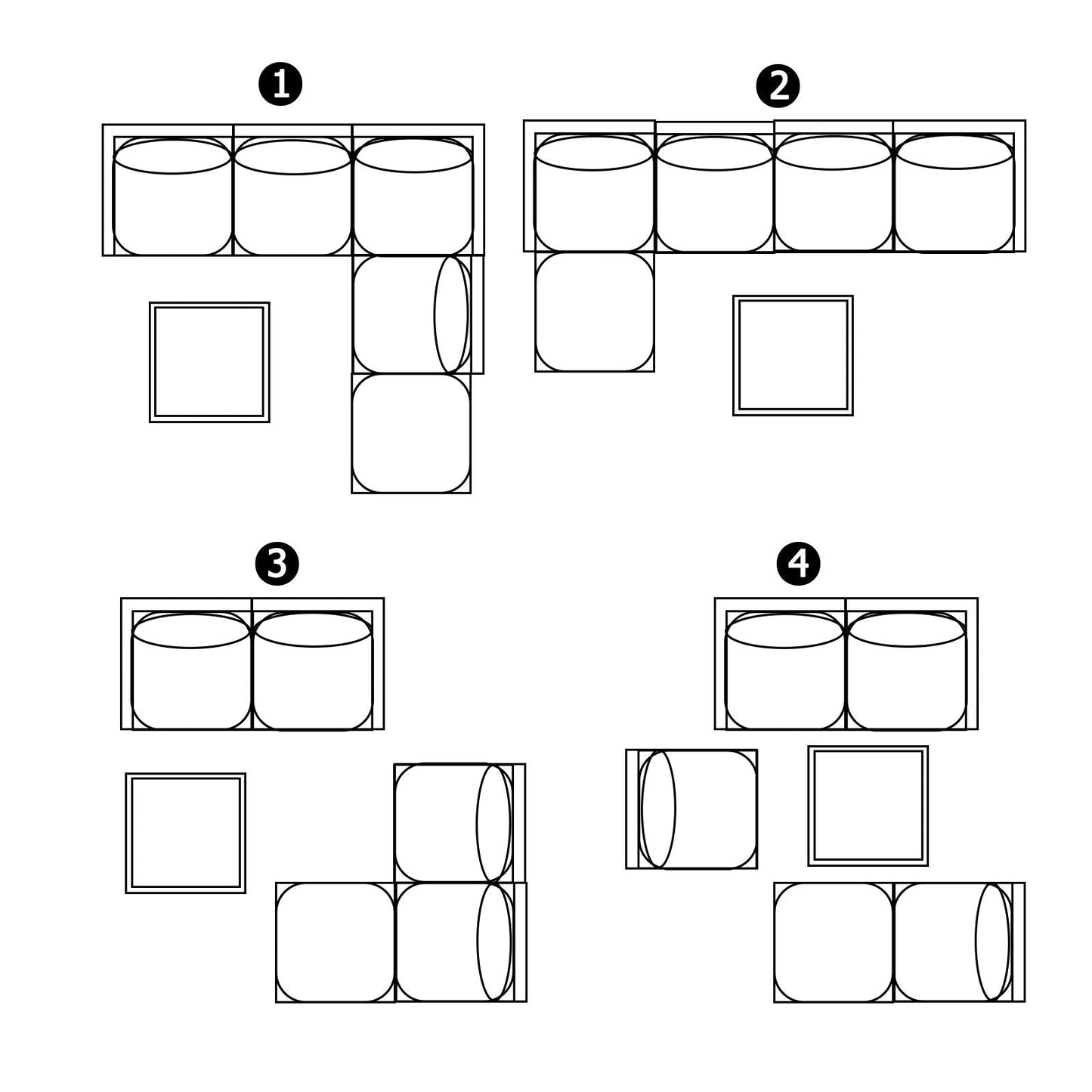 1

2

3

4