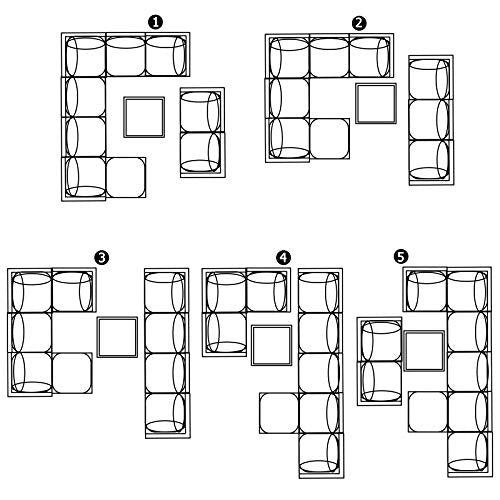 1

2

3

4

5