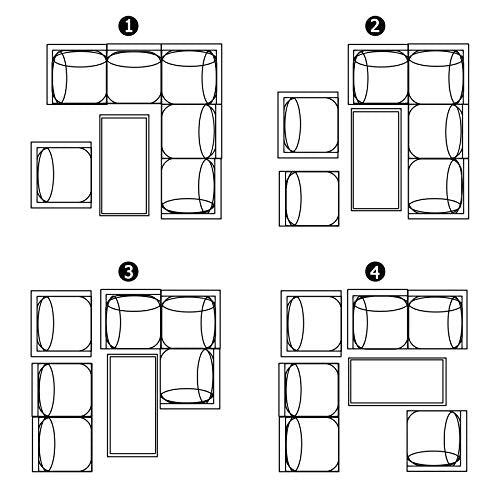 1

2

3

4