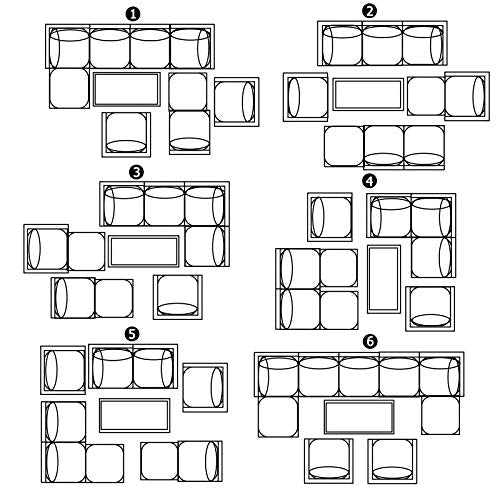 1

2

3

4

5

6