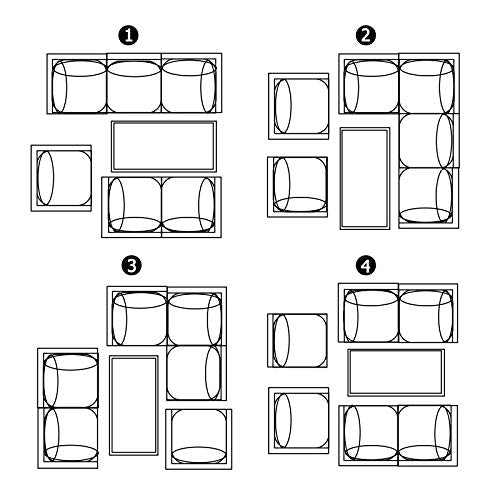 1

2

3

4