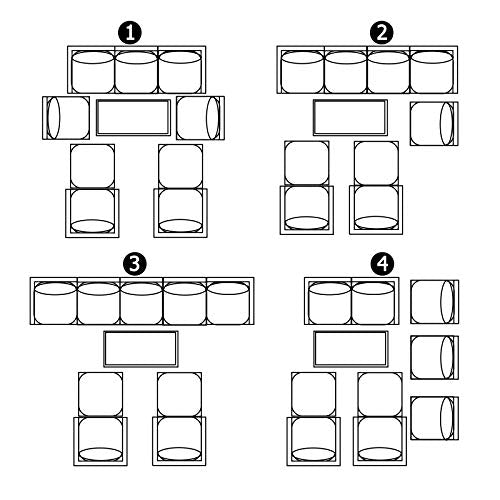 1
2
3
4