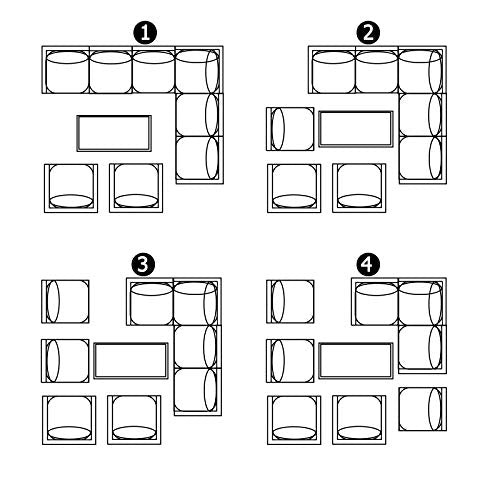 1

2

3

4