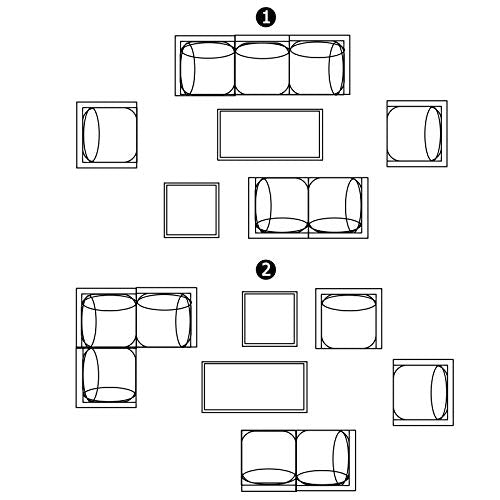 1

2