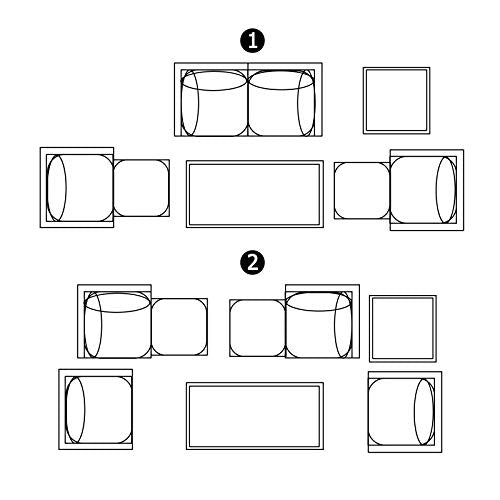 1

2