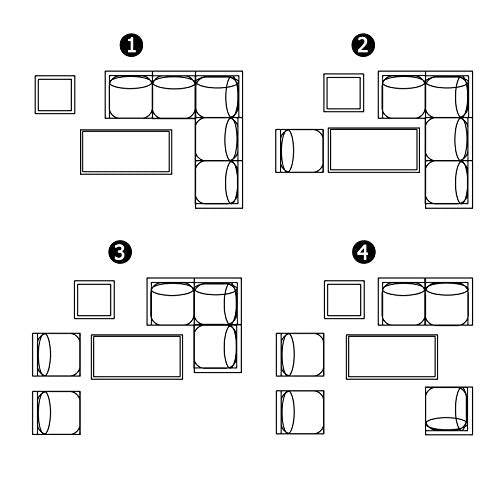 1
2
3
4