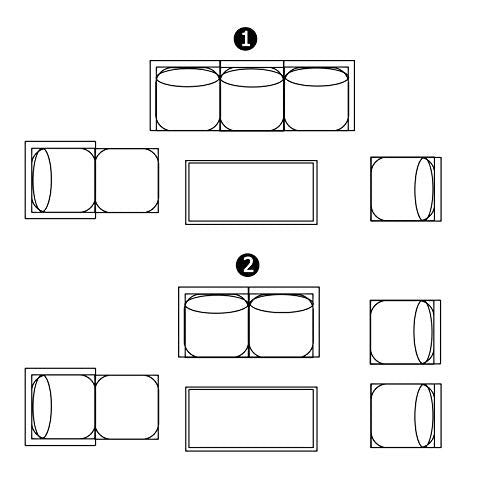 1

2