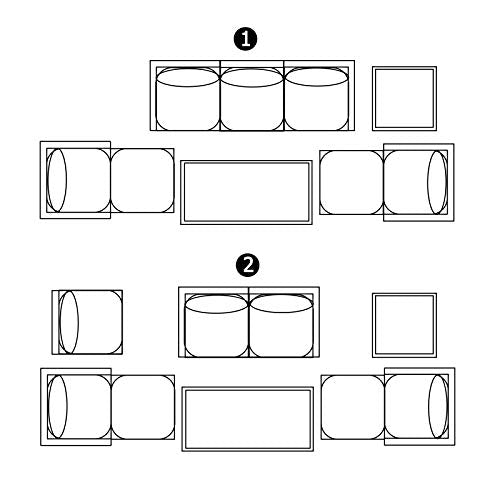 1

2