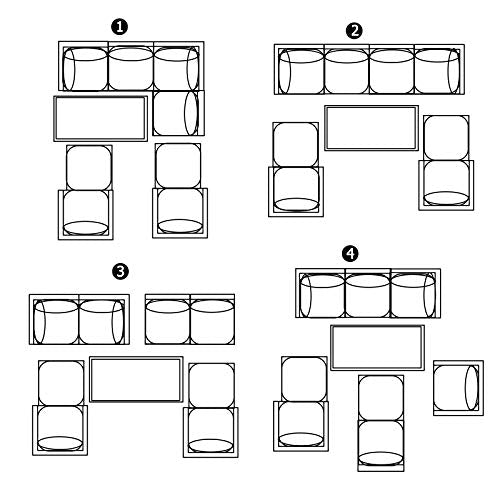 ❶

❷

❸

❹