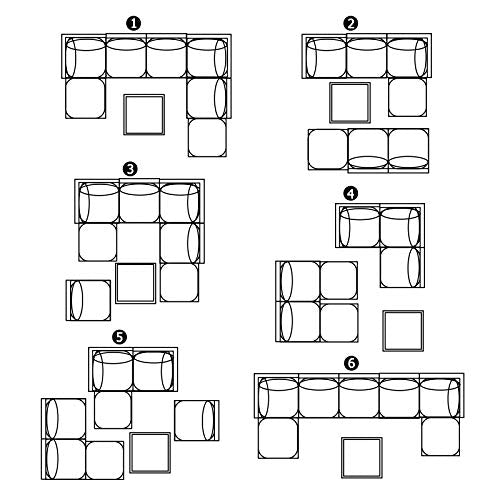 1
2
3
4
5
6