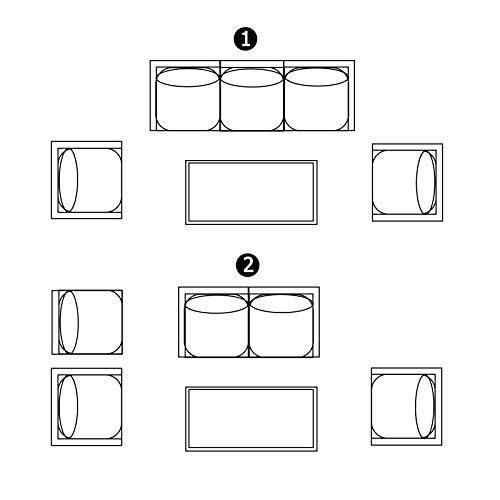 1

2