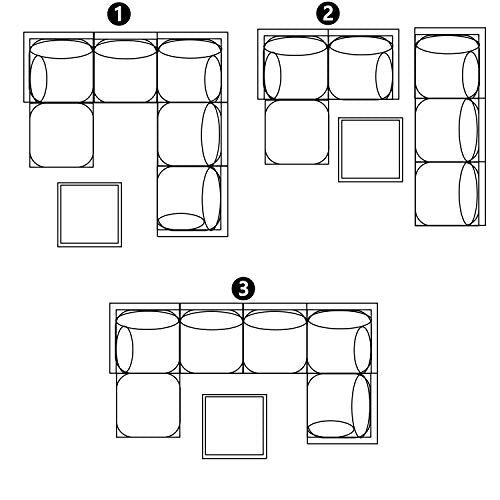 1

2

3