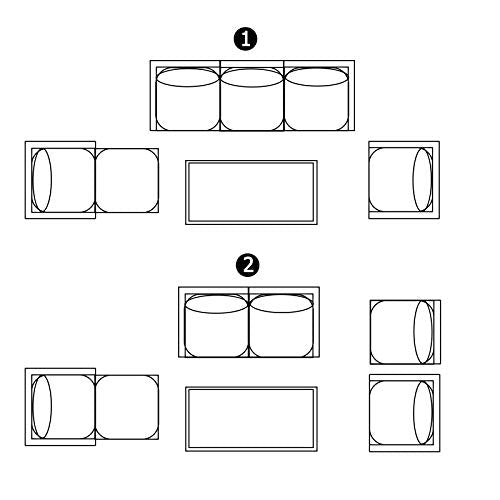 1

2