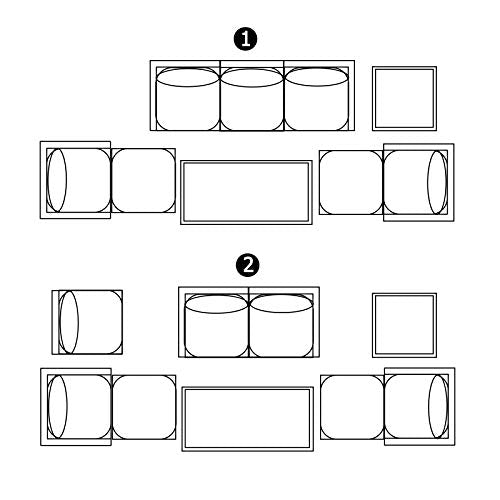 1

2