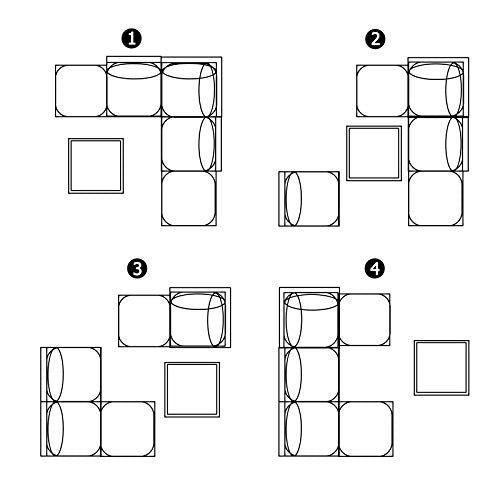 1

2

3

4