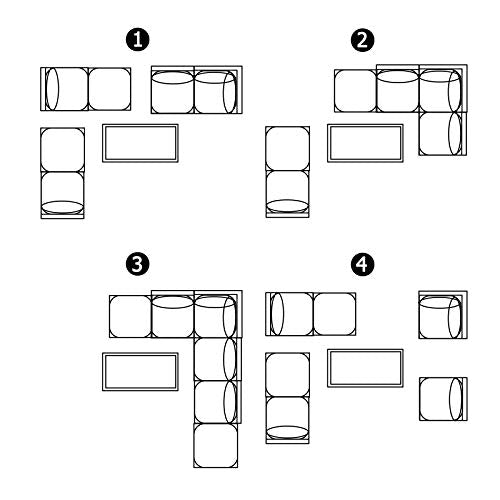 1

2

3

4