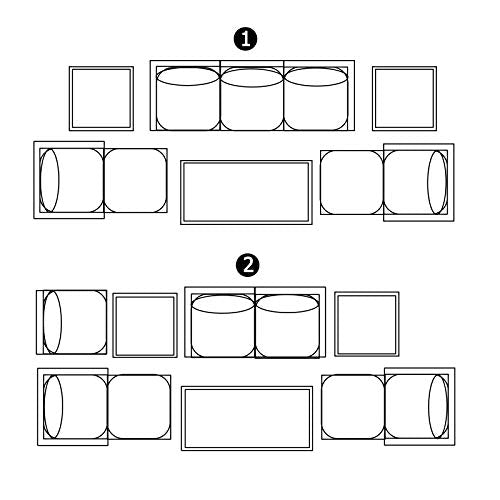 1

2