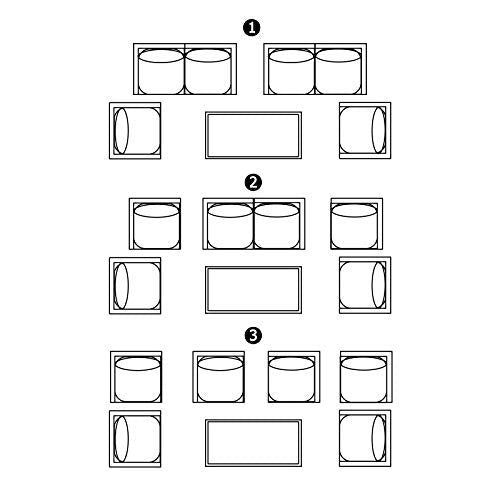 1

2

3