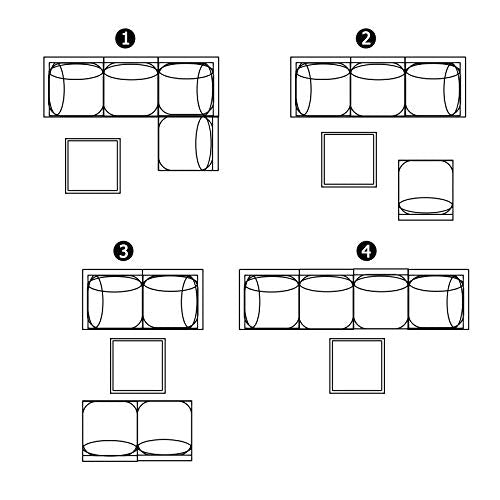 1

2

3

4