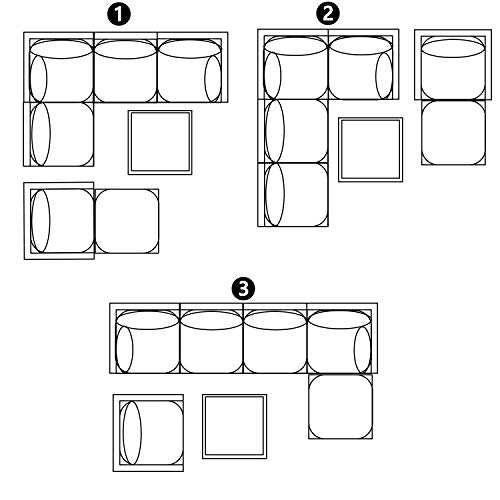 1

2

3