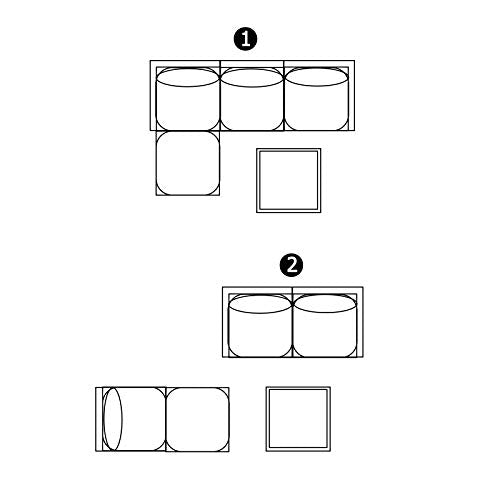 1

2